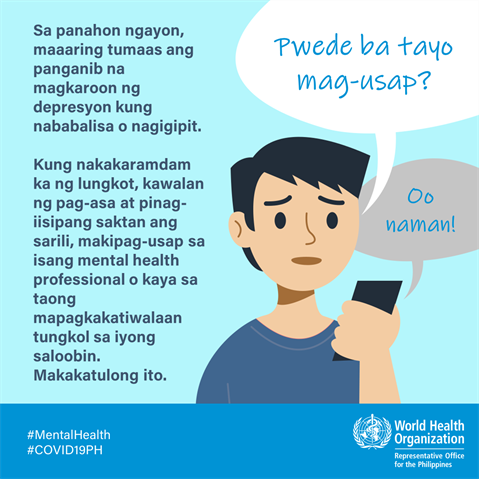 Sa panahon ngayon, maaaring tumaas ang panganib na magkaroon ng depresyon kung nababalisa o nagigipit.

Kung nakakaramdam ka ng lungkot, kawalan ng pag-asa at pinag-iisipang saktan ang sarili, makipag-usap sa isang mental health professional o kaya sa taong mapagkakatiwalaan tungkol sa iyong saloobin. Makakatulong ito.

Pwede ba tayo mag-usap?

Oo naman!

#MentalHealth
#COVID19PH

World Health Organization
Representative Office for the Philippines